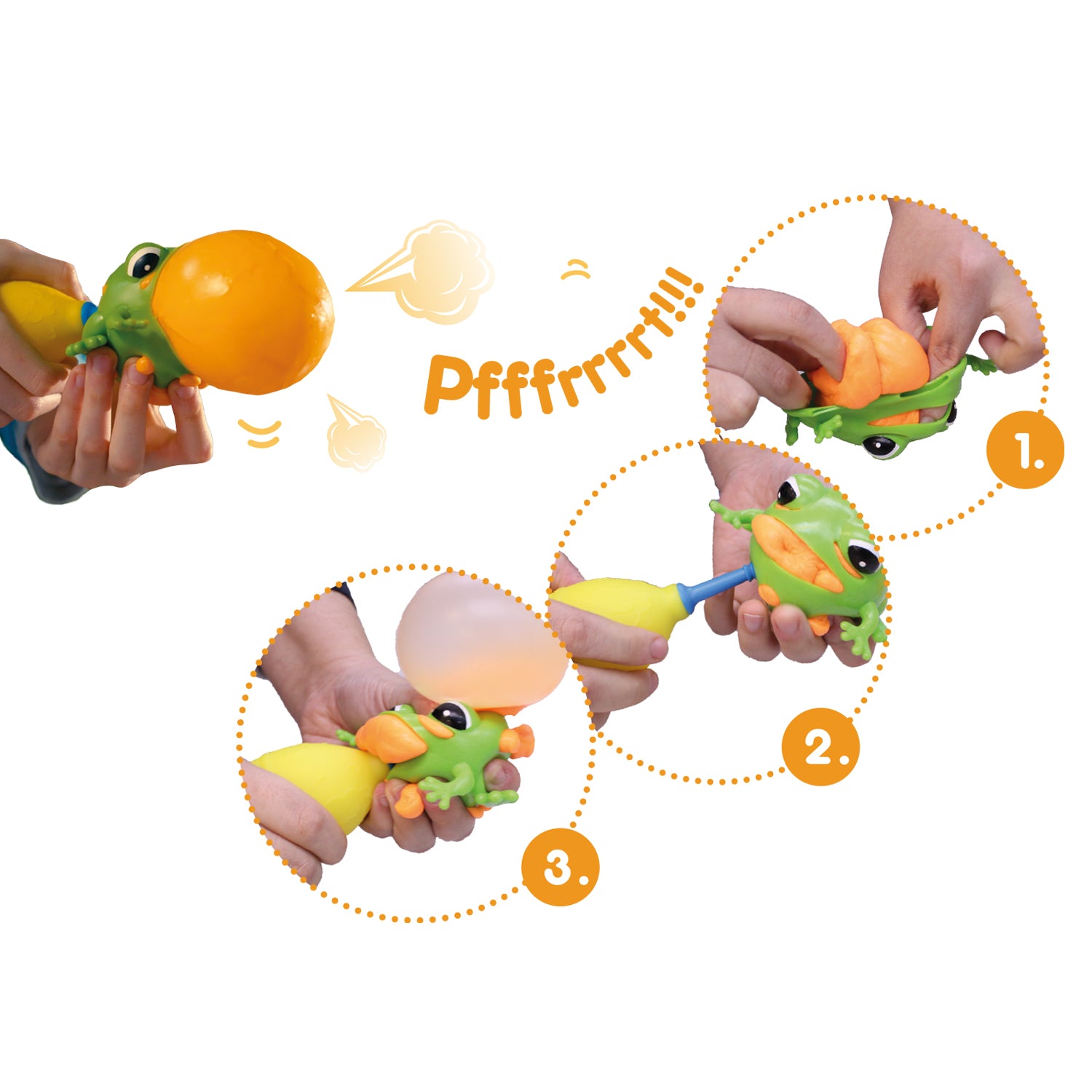 Pfffrrrrt!!!

1.

2.

3.